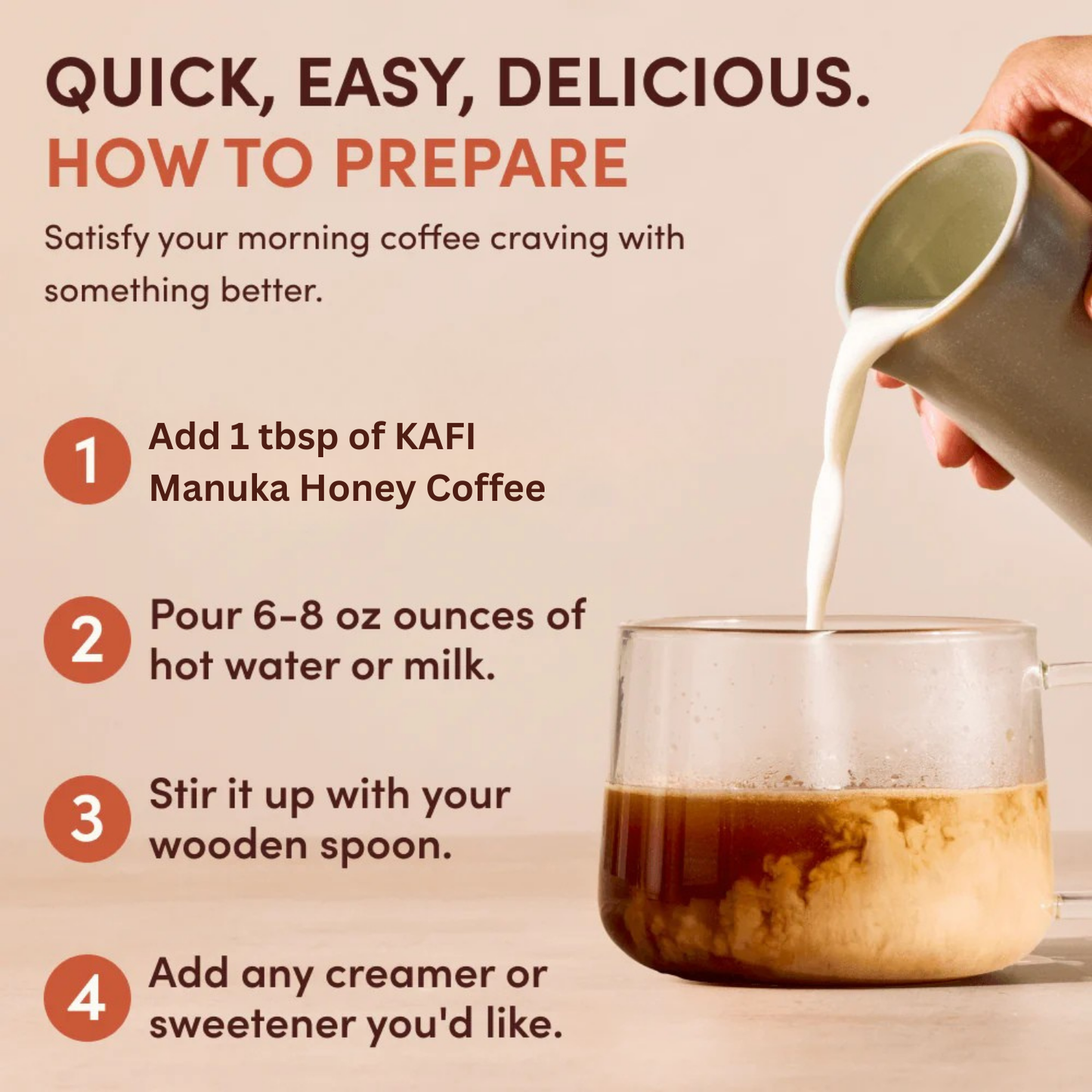 QUICK, EASY, DELICIOUS.
HOW TO PREPARE

Satisfy your morning coffee craving with something better.

1 Add 1 tbsp of KAFI Manuka Honey Coffee

2 Pour 6-8 oz ounces of hot water or milk.

3 Stir it up with your wooden spoon.

4 Add any creamer or sweetener you'd like.